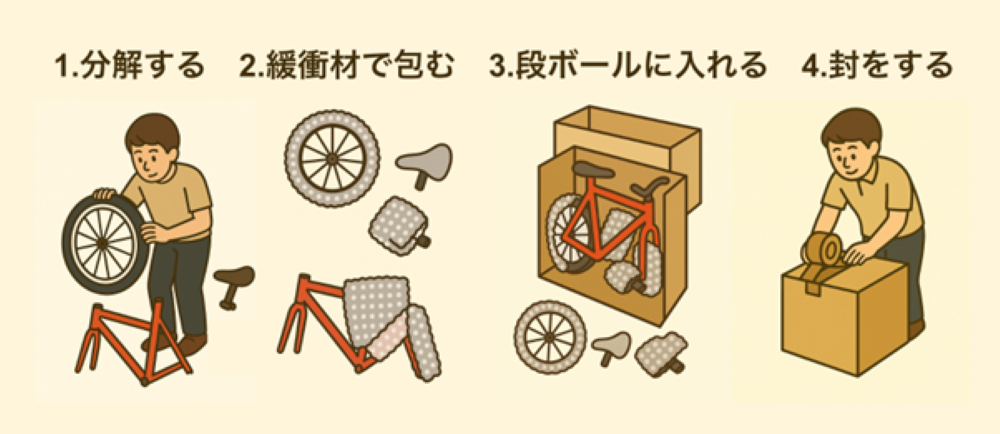 1.分解する 2.緩衝材で包む 3.段ボールに入れる 4.封をする